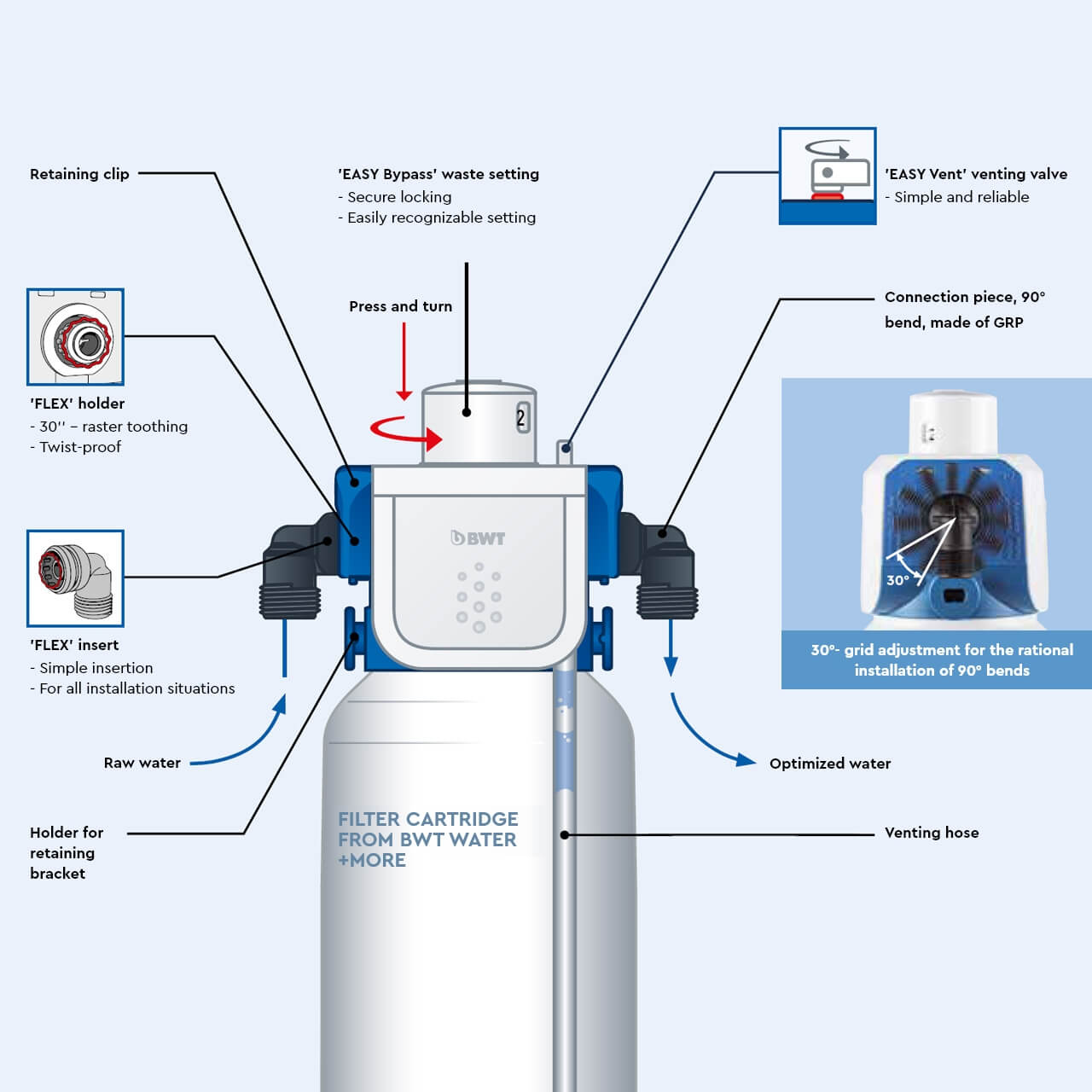 Retaining clip

'EASY Bypass' waste setting
- Secure locking
- Easily recognizable setting

'EASY Vent' venting valve
- Simple and reliable

Press and turn

Connection piece, 90° bend, made of GRP

'FLEX' holder
- 30'' – raster toothing
- Twist-proof

2

BWT

30°

30°- grid adjustment for the rational installation of 90° bends

'FLEX' insert
- Simple insertion
- For all installation situations

Raw water

Optimized water

Holder for retaining bracket

FILTER CARTRIDGE FROM BWT WATER +MORE

Venting hose